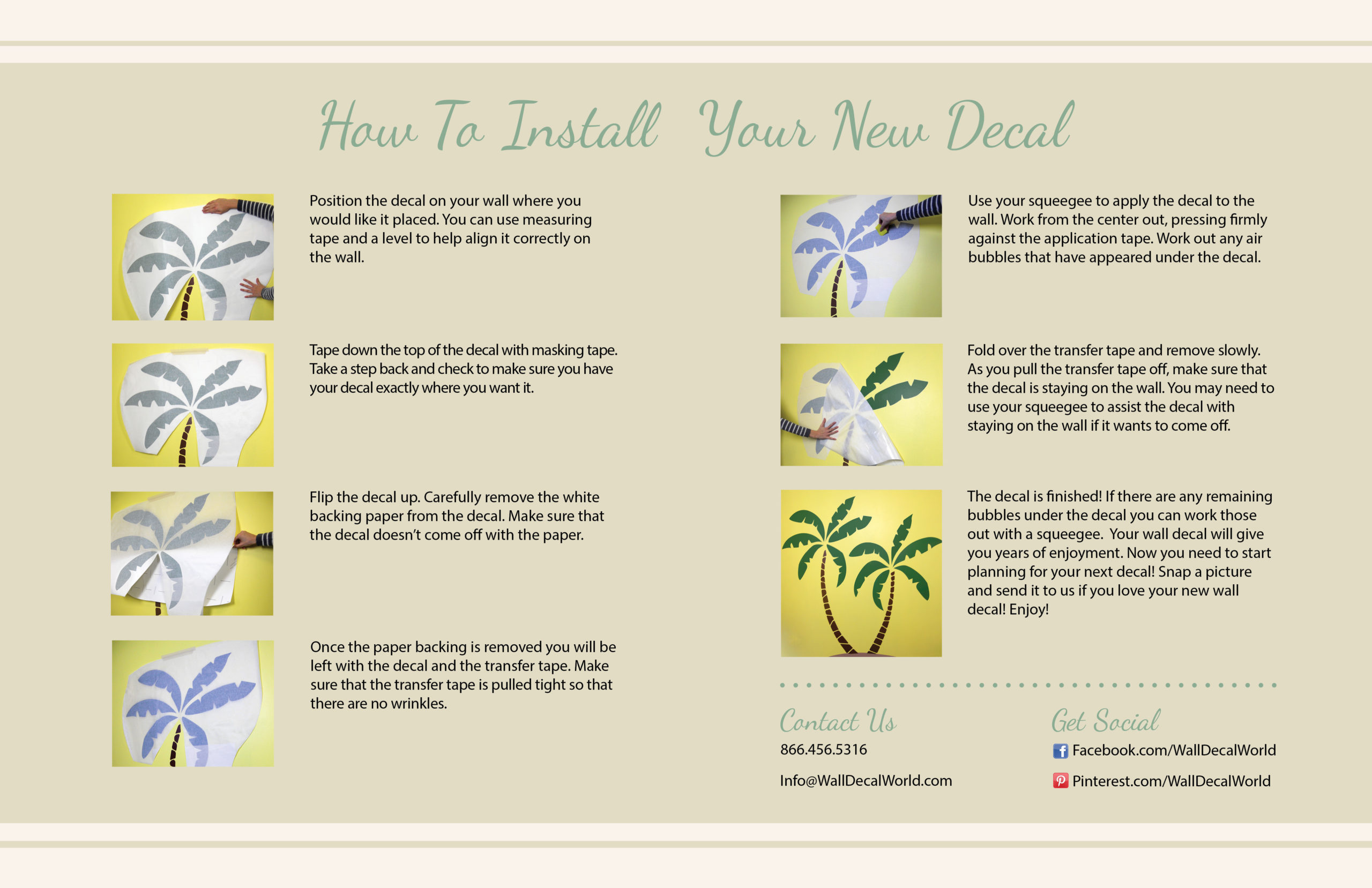 How To Install Your New Decal

Position the decal on your wall where you would like it placed. You can use measuring tape and a level to help align it correctly on the wall.

Tape down the top of the decal with masking tape. Take a step back and check to make sure you have your decal exactly where you want it.

Flip the decal up. Carefully remove the white backing paper from the decal. Make sure that the decal doesn't come off with the paper.

Once the paper backing is removed you will be left with the decal and the transfer tape. Make sure that the transfer tape is pulled tight so that there are no wrinkles.

Use your squeegee to apply the decal to the wall. Work from the center out, pressing firmly against the application tape. Work out any air bubbles that have appeared under the decal.

Fold over the transfer tape and remove slowly. As you pull the transfer tape off, make sure that the decal is staying on the wall. You may need to use your squeegee to assist the decal with staying on the wall if it wants to come off.

The decal is finished! If there are any remaining bubbles under the decal you can work those out with a squeegee. Your wall decal will give you years of enjoyment. Now you need to start planning for your next decal! Snap a picture and send it to us if you love your new wall decal! Enjoy!

Contact Us
866.456.5316
Info@WallDecalWorld.com

Get Social
Facebook.com/WallDecalWorld
Pinterest.com/WallDecalWorld